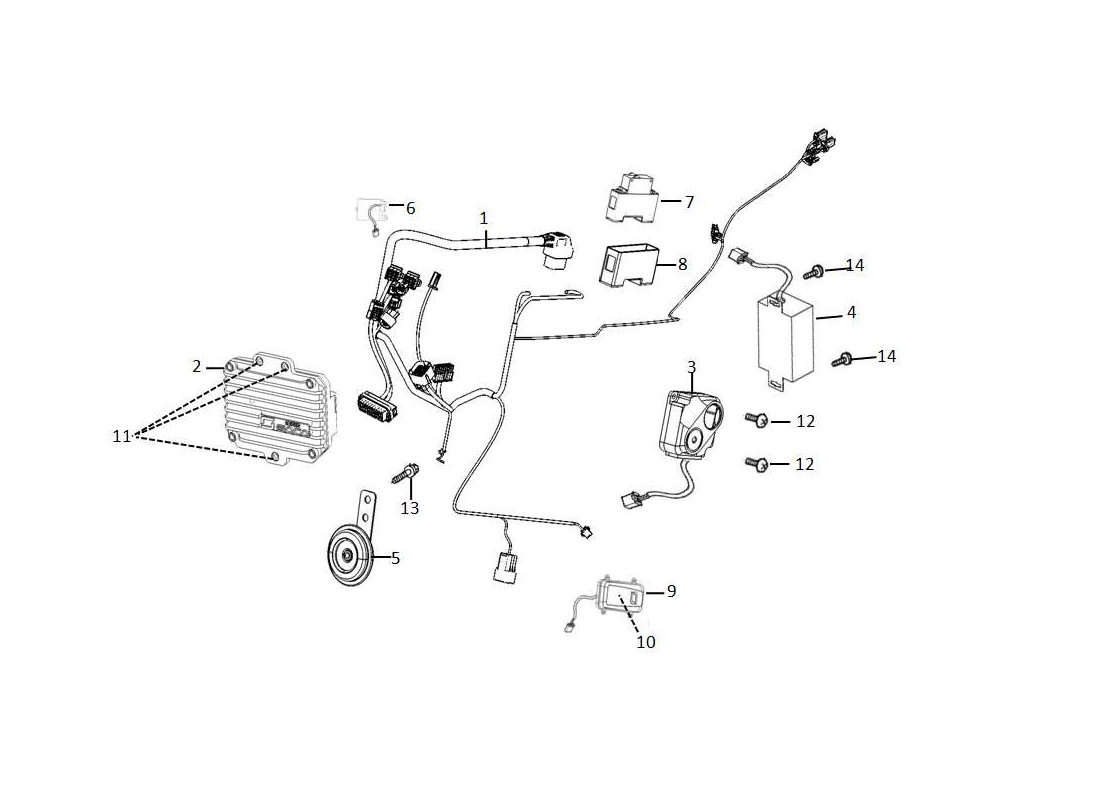 6
1
7
8
14
4
14
2
3
11
12
12
13
5
9
10