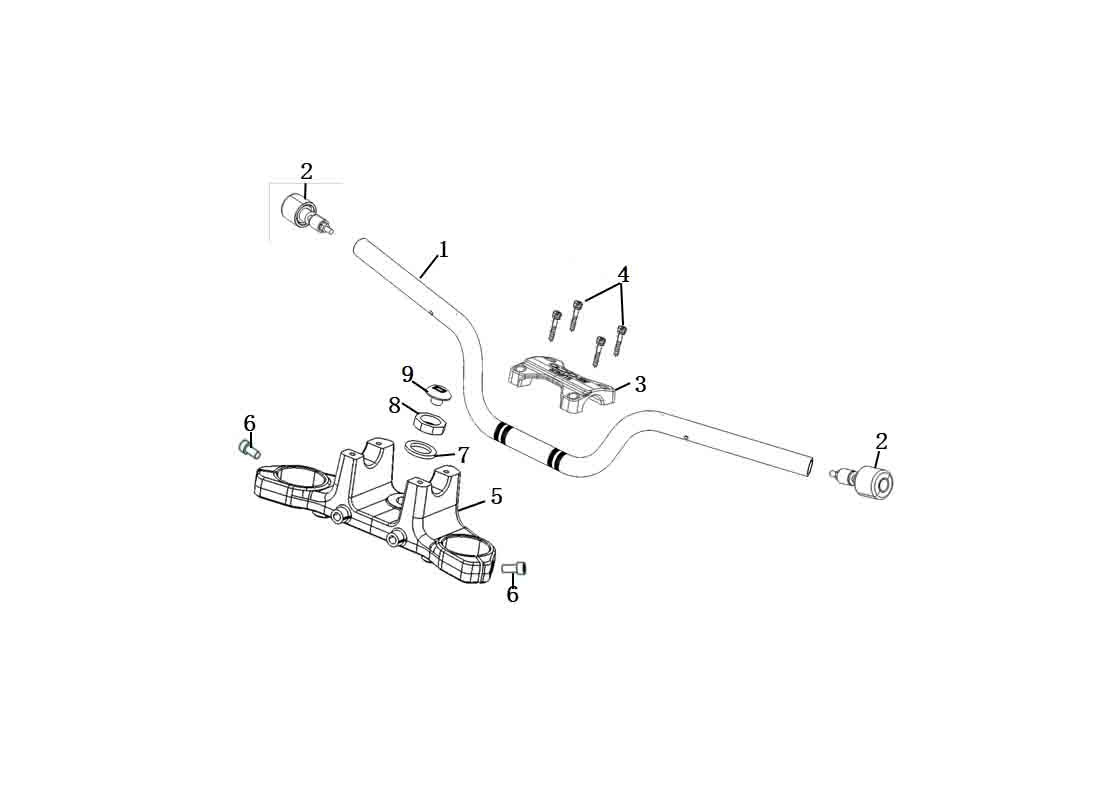 2
1
4
3
9
8
6
7
5
2
6