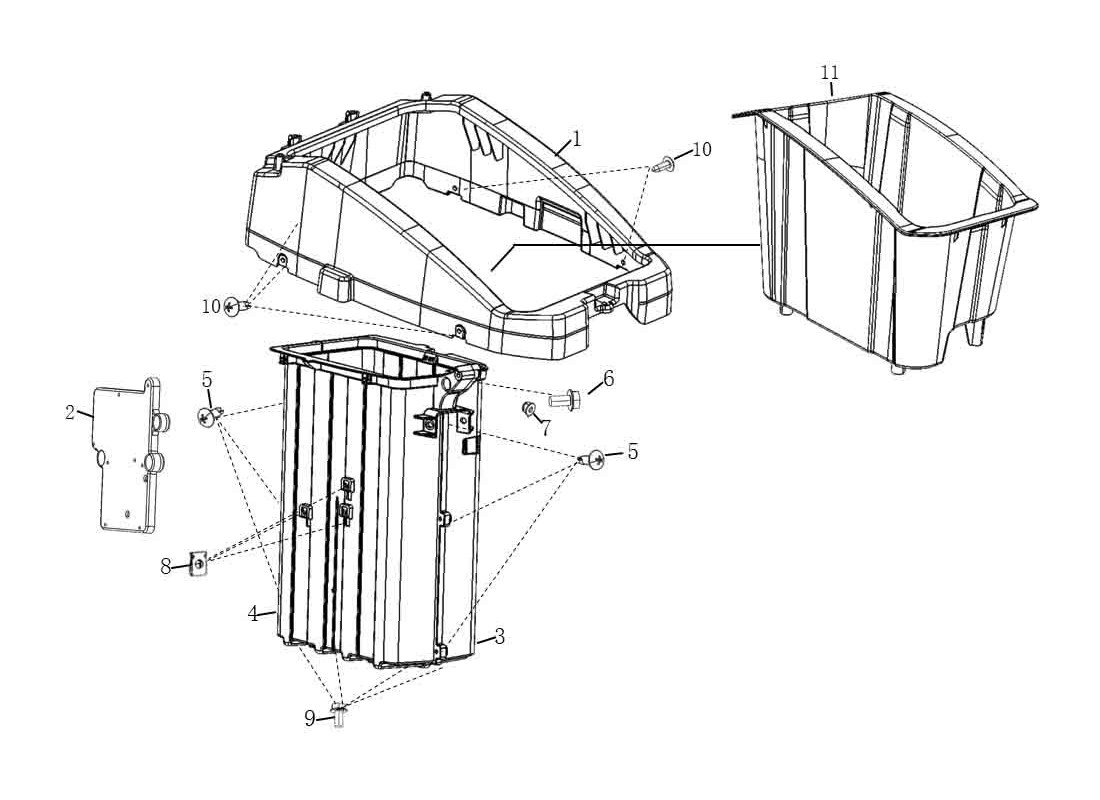 11
1
10
10
5
6
2
7
5
8
4
3
9