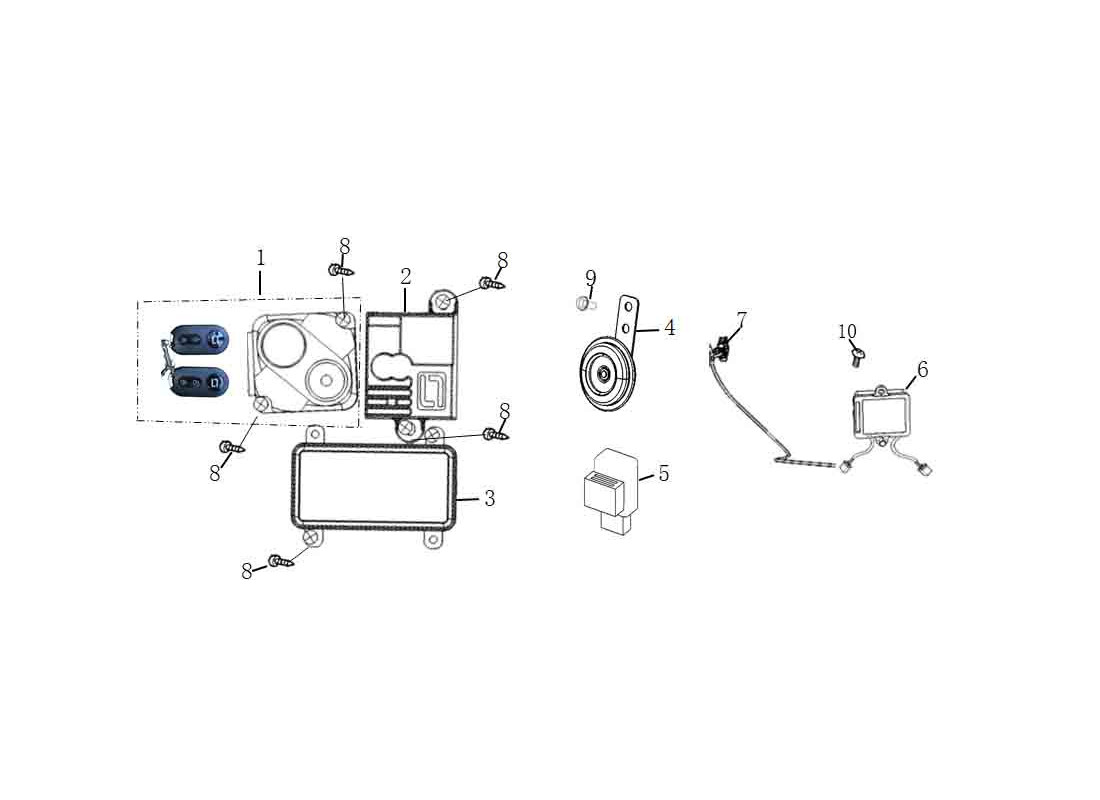 1
8
2
8
9
4
7
10
6
8
8
3
5
8