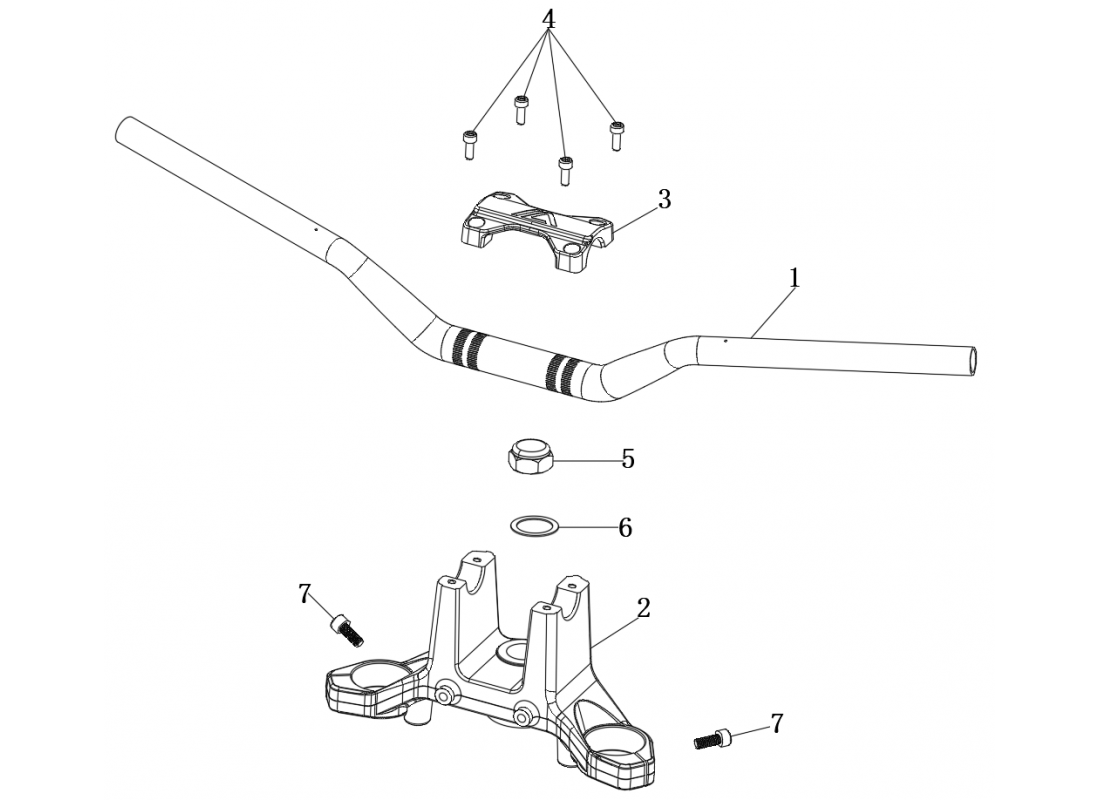 4
3
1
5
6
7
2
7