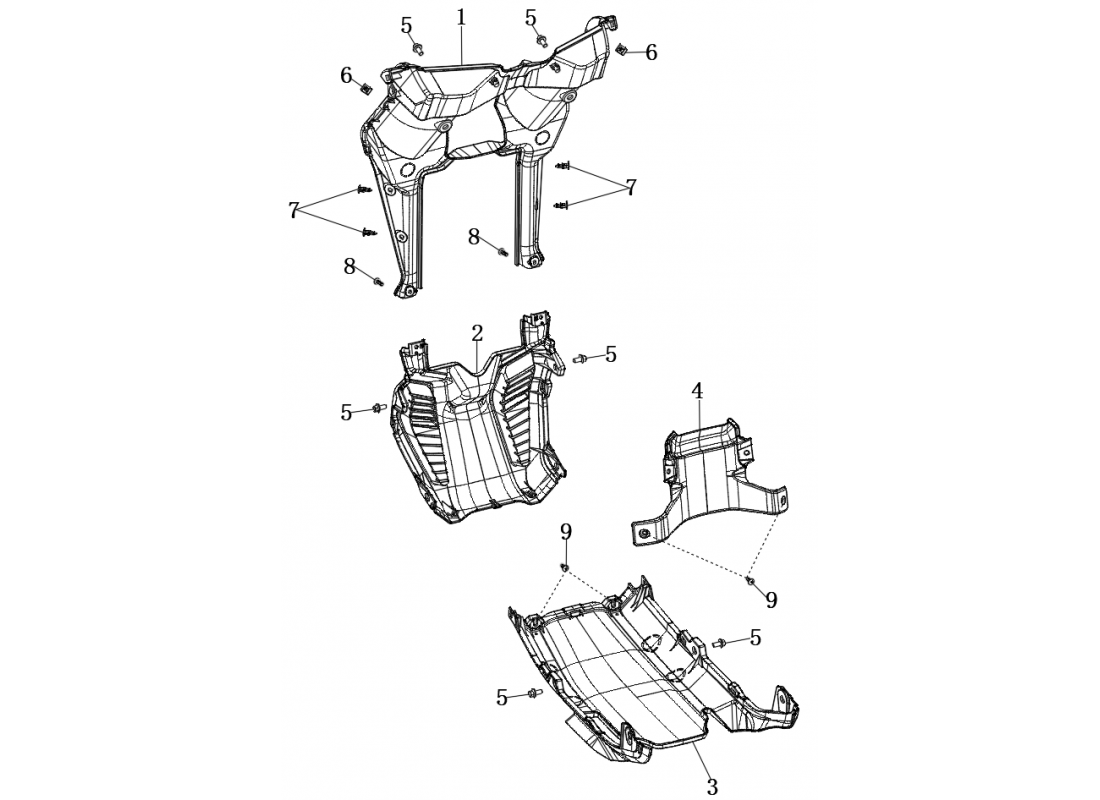 5
1
5
6
6
7
7
8
8
2
5
5
4
9
9
5
5
3