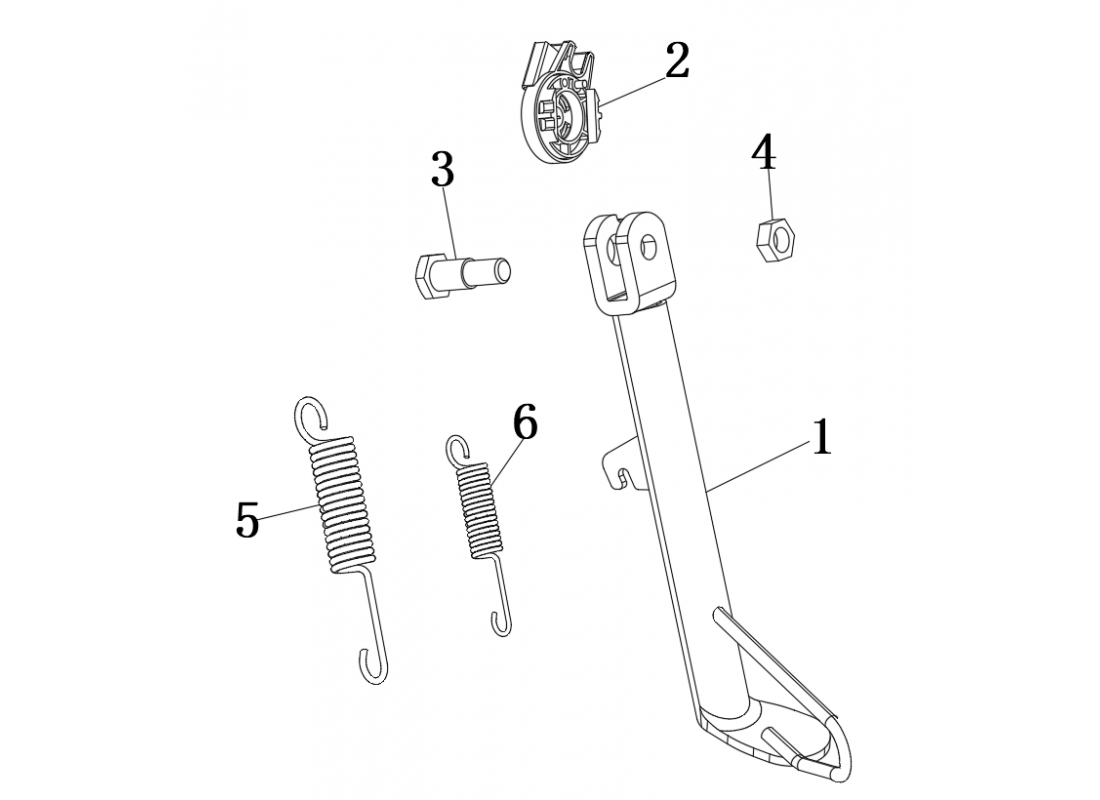 2
3
4
6
1
5