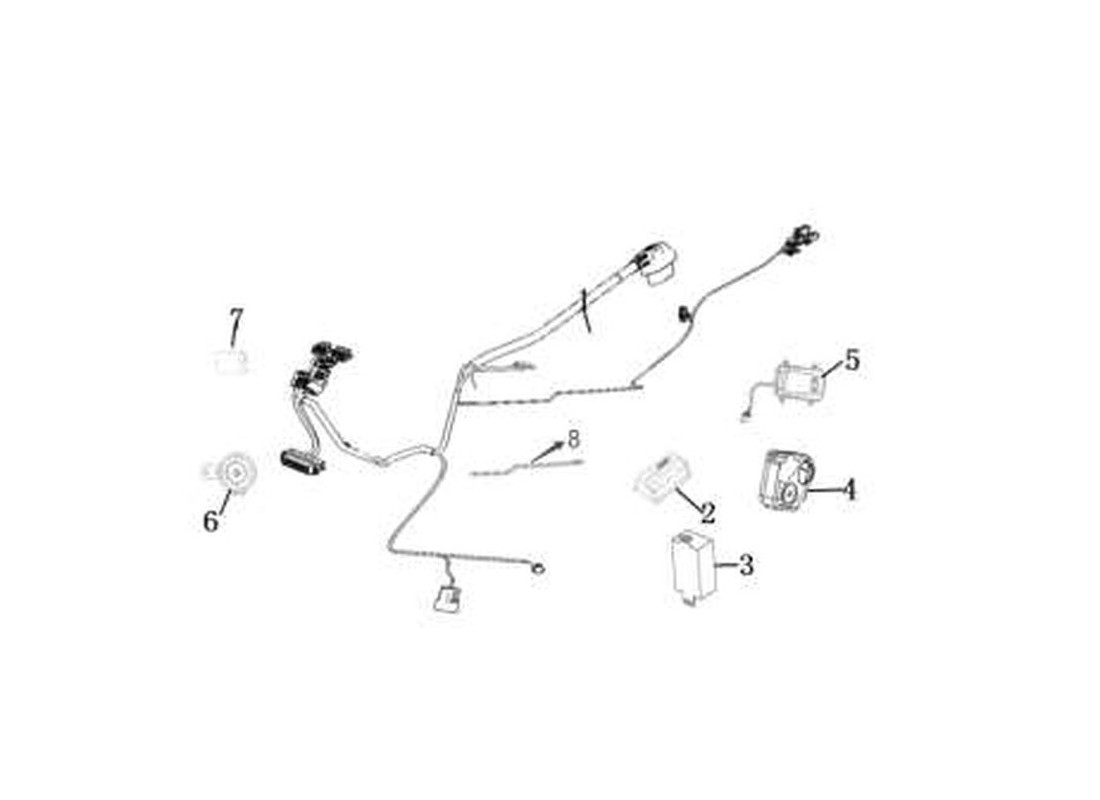 7
5
8
6
2
4
3